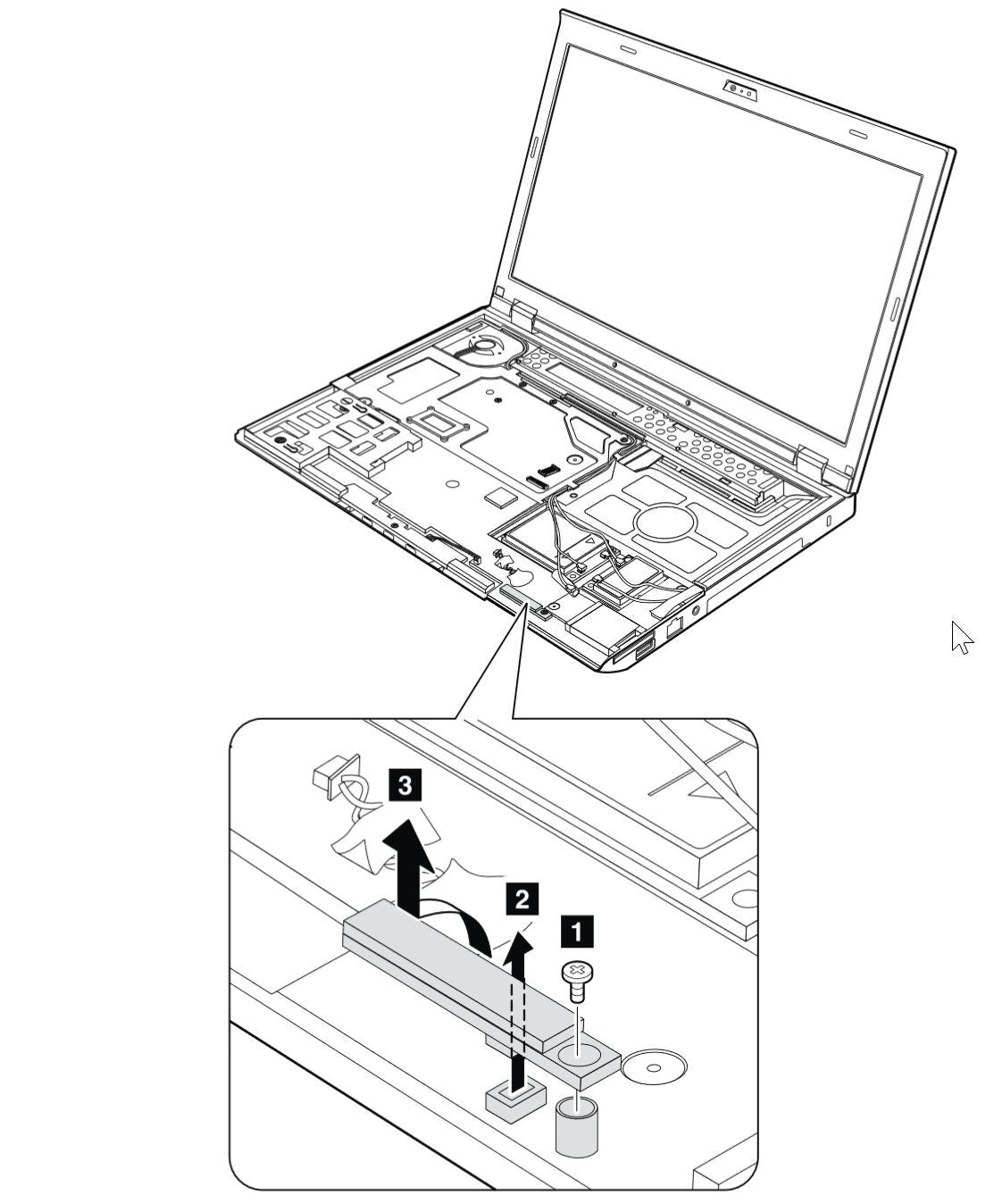 3
2
1